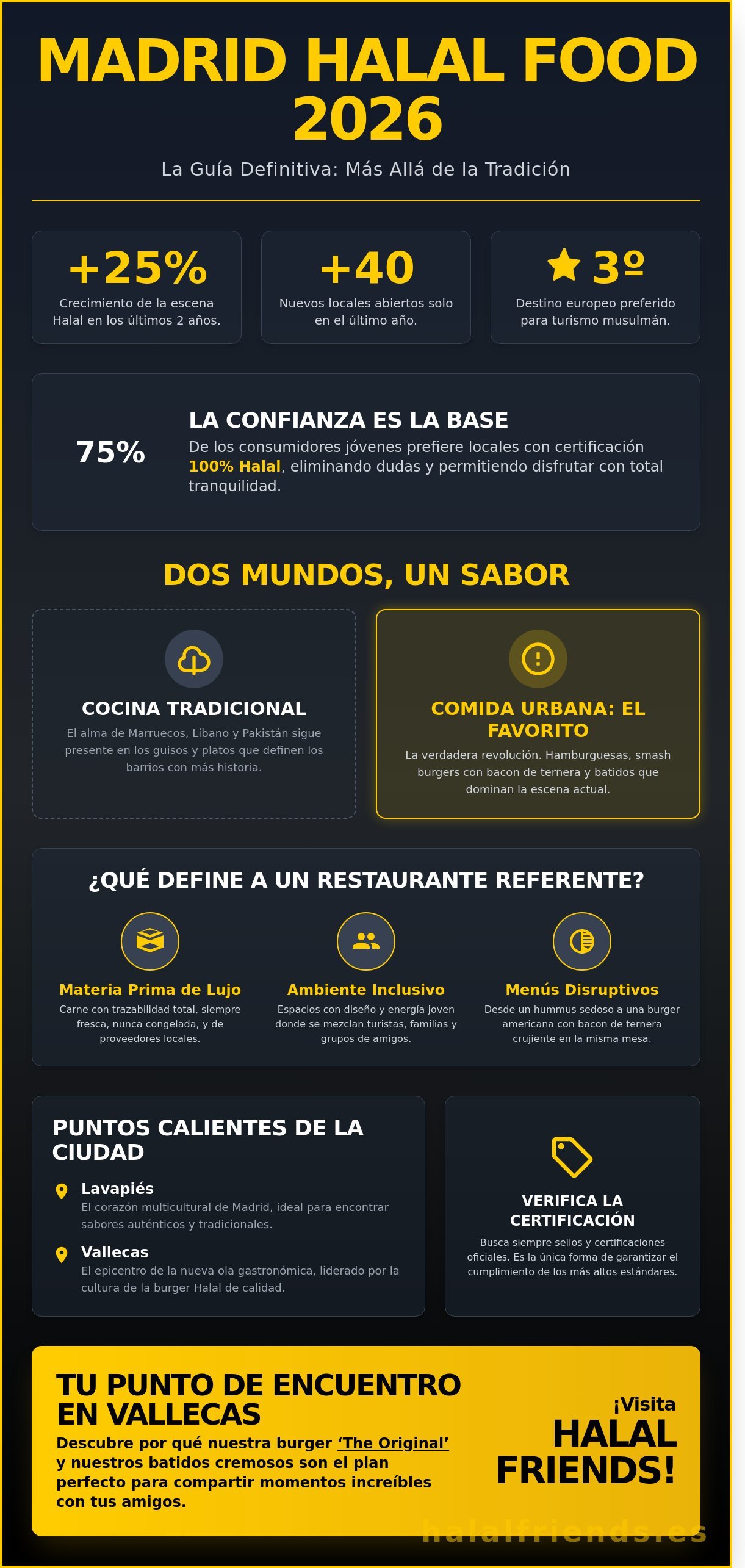 MADRID HALAL FOOD 2026

La Guía Definitiva: Más Allá de la Tradición

+25%
Crecimiento de la escena Halal en los últimos 2 años.

+40
Nuevos locales abiertos solo en el último año.

3º
Destino europeo preferido para turismo musulmán.

75%

LA CONFIANZA ES LA BASE
De los consumidores jóvenes prefiere locales con certificación 100% Halal, eliminando dudas y permitiendo disfrutar con total tranquilidad.

DOS MUNDOS, UN SABOR

COCINA TRADICIONAL
El alma de Marruecos, Líbano y Pakistán sigue presente en los guisos y platos que definen los barrios con más historia.

COMIDA URBANA: EL FAVORITO
La verdadera revolución. Hamburguesas, smash burgers con bacon de ternera y batidos que dominan la escena actual.

¿QUÉ DEFINE A UN RESTAURANTE REFERENTE?

Materia Prima de Lujo
Carne con trazabilidad total, siempre fresca, nunca congelada, y de proveedores locales.

Ambiente Inclusivo
Espacios con diseño y energía joven donde se mezclan turistas, familias y grupos de amigos.

Menús Disruptivos
Desde un hummus sedoso a una burger americana con bacon de ternera crujiente en la misma mesa.

PUNTOS CALIENTES DE LA CIUDAD

Lavapiés
El corazón multicultural de Madrid, ideal para encontrar sabores auténticos y tradicionales.

Vallecas
El epicentro de la nueva ola gastronómica, liderado por la cultura de la burger Halal de calidad.

VERIFICA LA CERTIFICACIÓN
Busca siempre sellos y certificaciones oficiales. Es la única forma de garantizar el cumplimiento de los más altos estándares.

TU PUNTO DE ENCUENTRO EN VALLECAS
Descubre por qué nuestra burger 'The Original' y nuestros batidos cremosos son el plan perfecto para compartir momentos increíbles con tus amigos.

¡Visita HALAL FRIENDS!

halalfriends.es